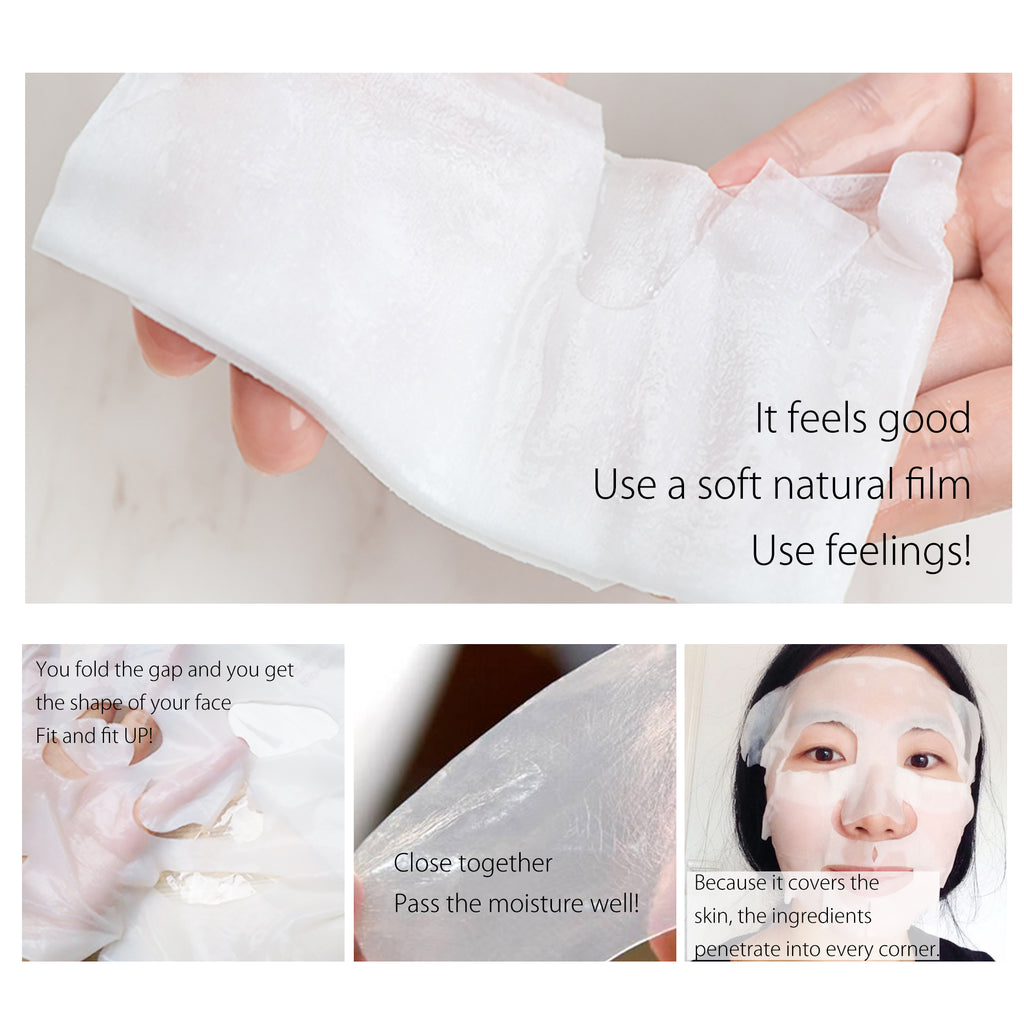 It feels good
Use a soft natural film
Use feelings!

You fold the gap and you get the shape of your face
Fit and fit UP!

Close together
Pass the moisture well!

Because it covers the skin, the ingredients penetrate into every corner.